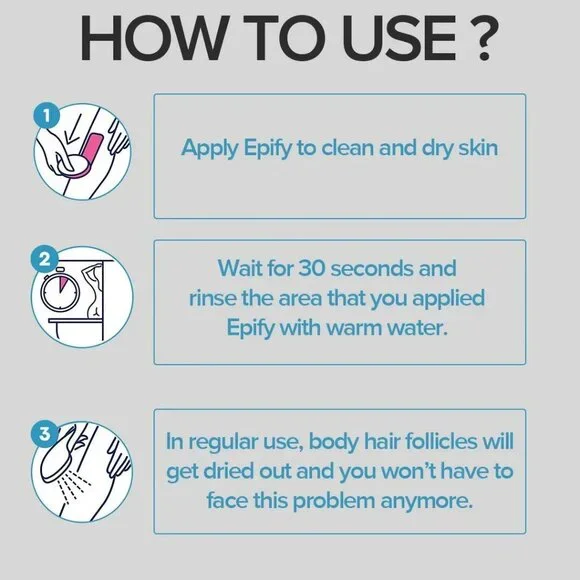 HOW TO USE ?

1

Apply Epify to clean and dry skin

2

Wait for 30 seconds and rinse the area that you applied Epify with warm water.

3

In regular use, body hair follicles will get dried out and you won't have to face this problem anymore.